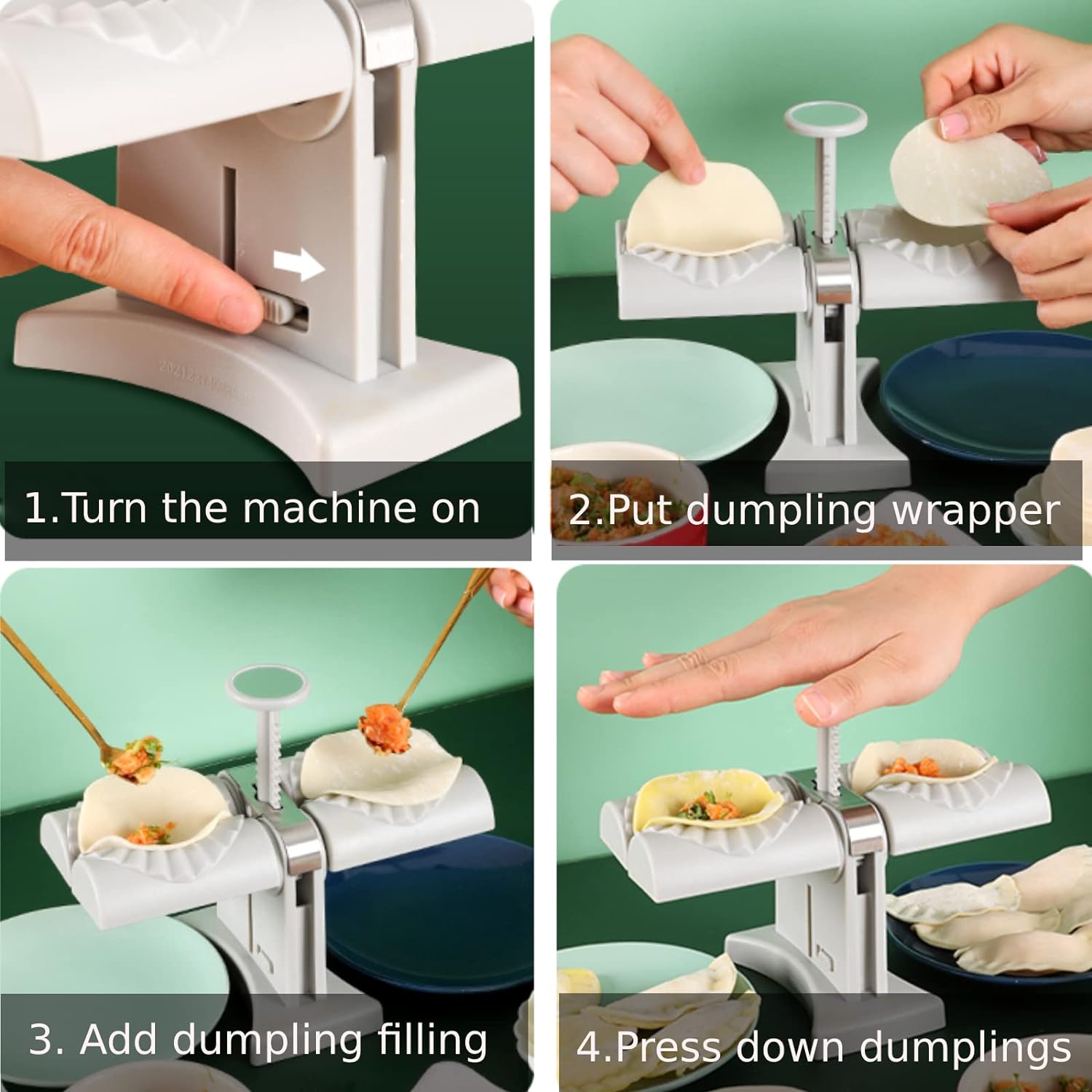 1.Turn the machine on

2.Put dumpling wrapper

3. Add dumpling filling

4.Press down dumplings